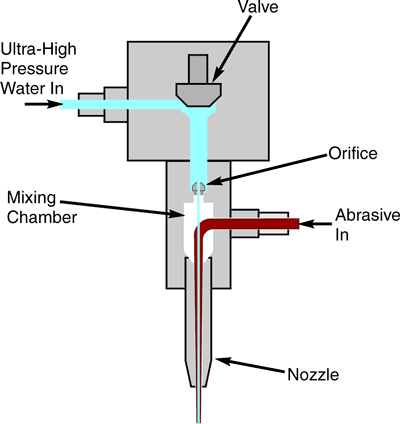 Valve

Ultra-High Pressure Water In

Orifice

Mixing Chamber

Abrasive In

Nozzle